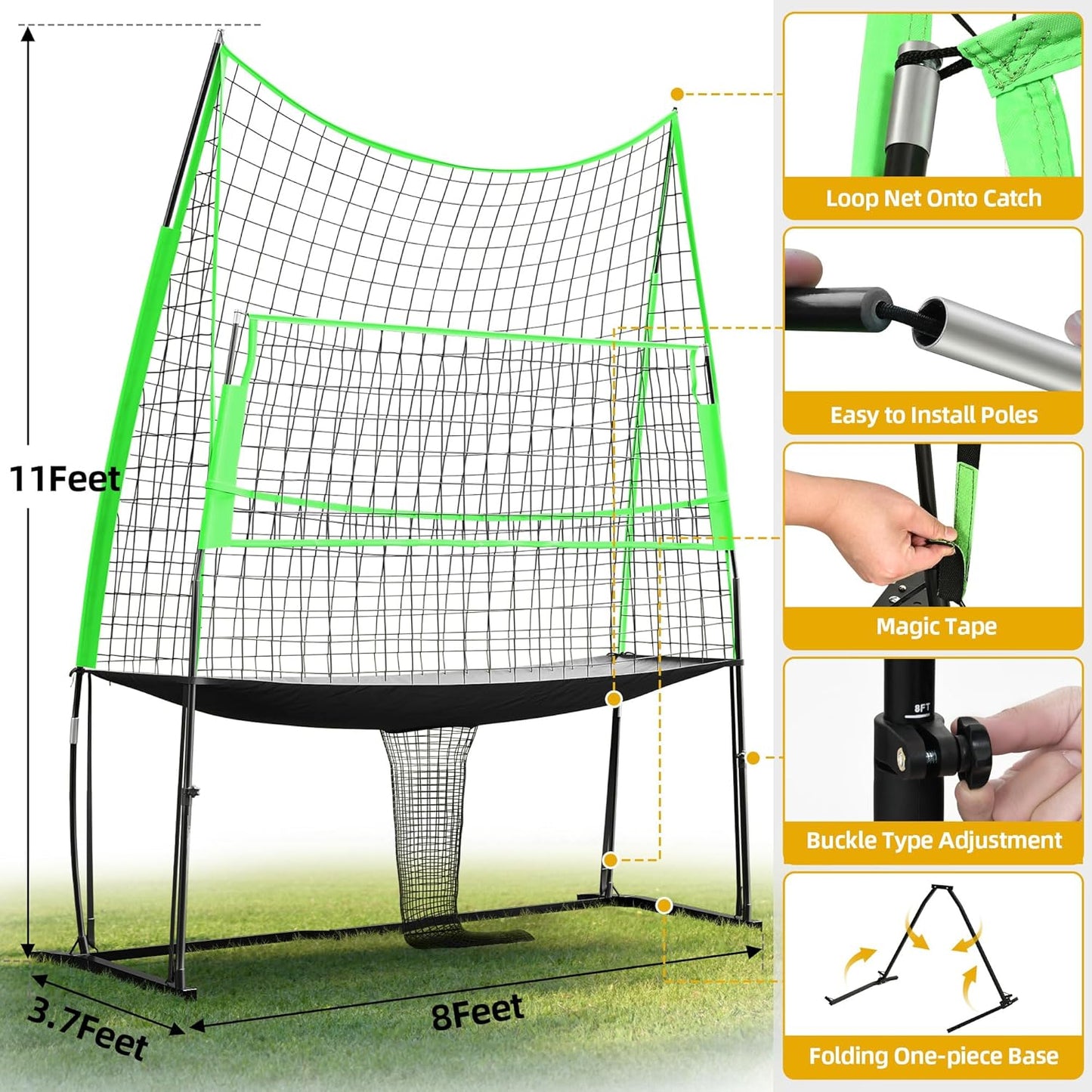 11Feet

3.7Feet

8Feet

Loop Net Onto Catch

Easy to Install Poles

Magic Tape

8FT

Buckle Type Adjustment

Folding One-piece Base