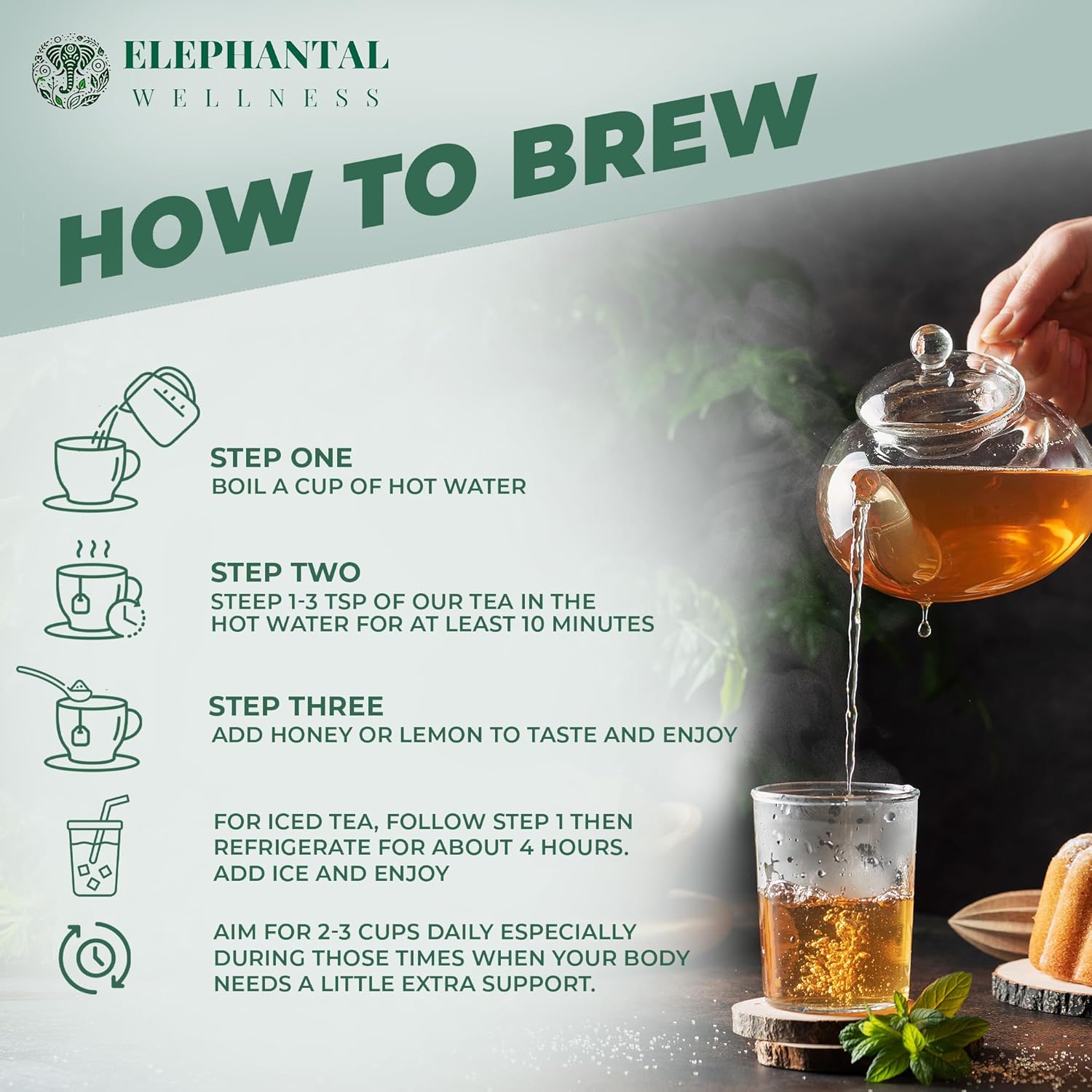 ELEPHANTAL
WELLNESS

HOW TO BREW

STEP ONE
BOIL A CUP OF HOT WATER

STEP TWO
STEEP 1-3 TSP OF OUR TEA IN THE HOT WATER FOR AT LEAST 10 MINUTES

STEP THREE
ADD HONEY OR LEMON TO TASTE AND ENJOY

FOR ICED TEA, FOLLOW STEP 1 THEN REFRIGERATE FOR ABOUT 4 HOURS. ADD ICE AND ENJOY

AIM FOR 2-3 CUPS DAILY ESPECIALLY DURING THOSE TIMES WHEN YOUR BODY NEEDS A LITTLE EXTRA SUPPORT.