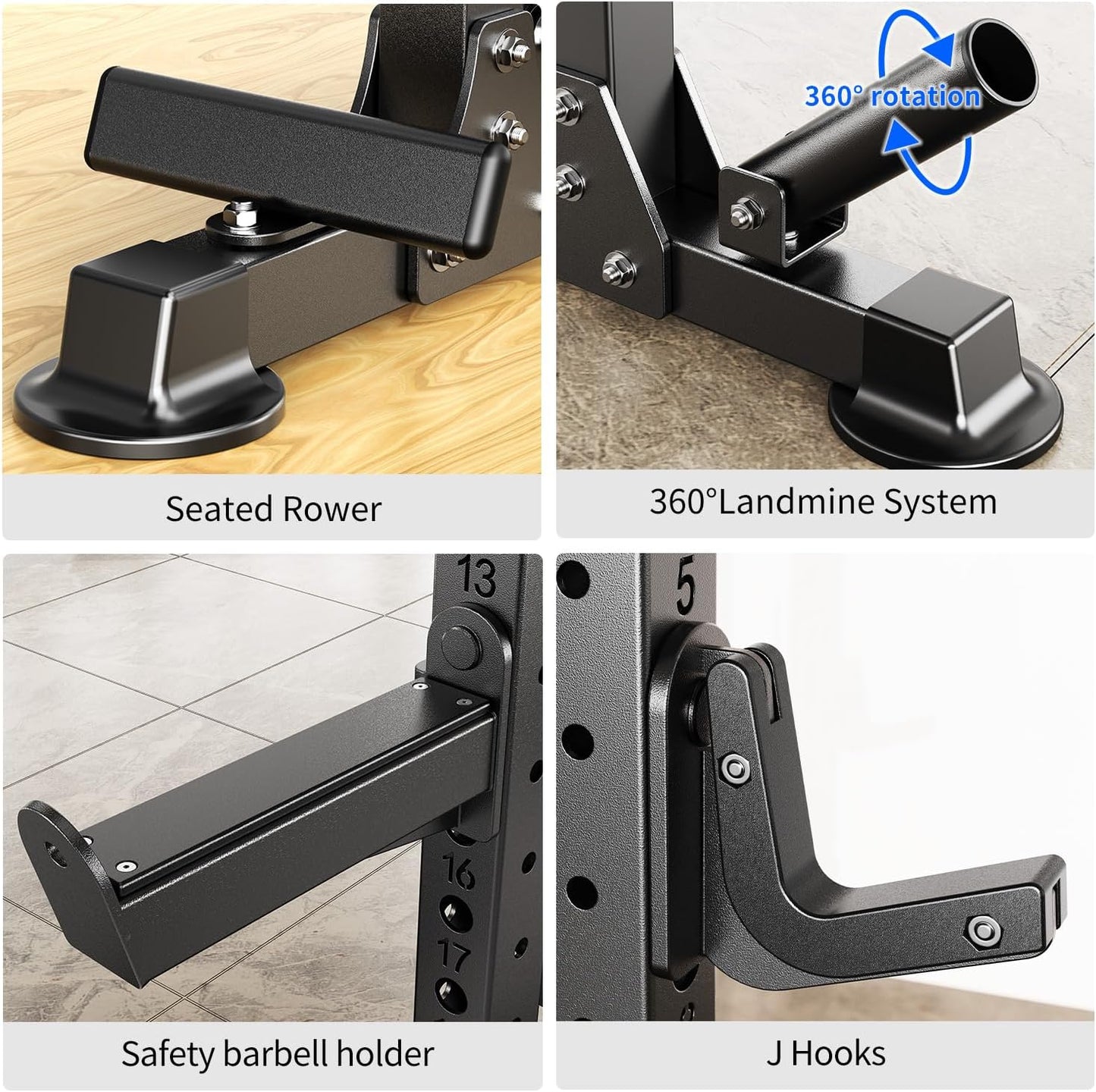 Seated Rower

360° rotation

360°Landmine System

13

16

17

Safety barbell holder

5

J Hooks