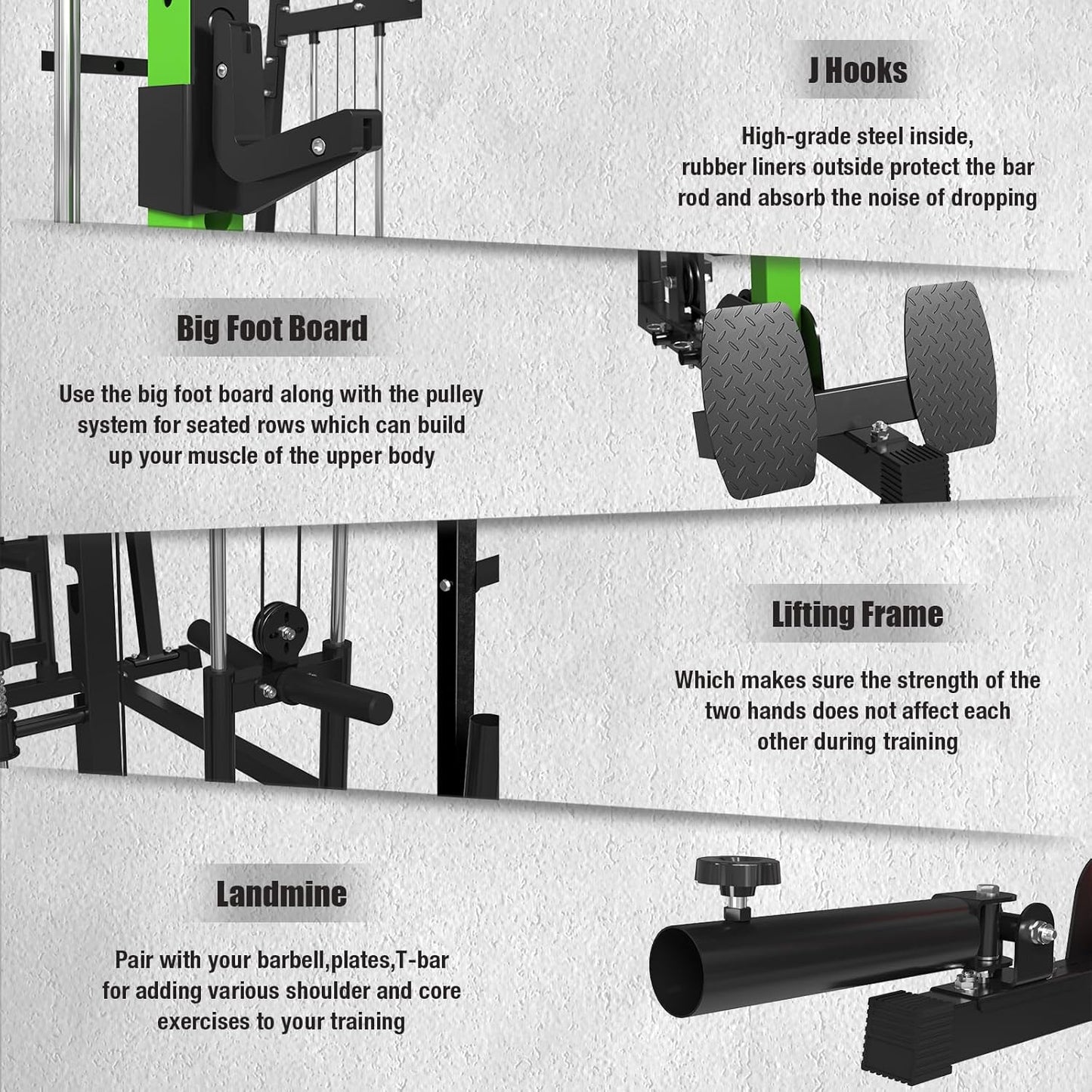 J Hooks

High-grade steel inside, rubber liners outside protect the bar rod and absorb the noise of dropping

Big Foot Board

Use the big foot board along with the pulley system for seated rows which can build up your muscle of the upper body

Lifting Frame

Which makes sure the strength of the two hands does not affect each other during training

Landmine

Pair with your barbell,plates,T-bar for adding various shoulder and core exercises to your training