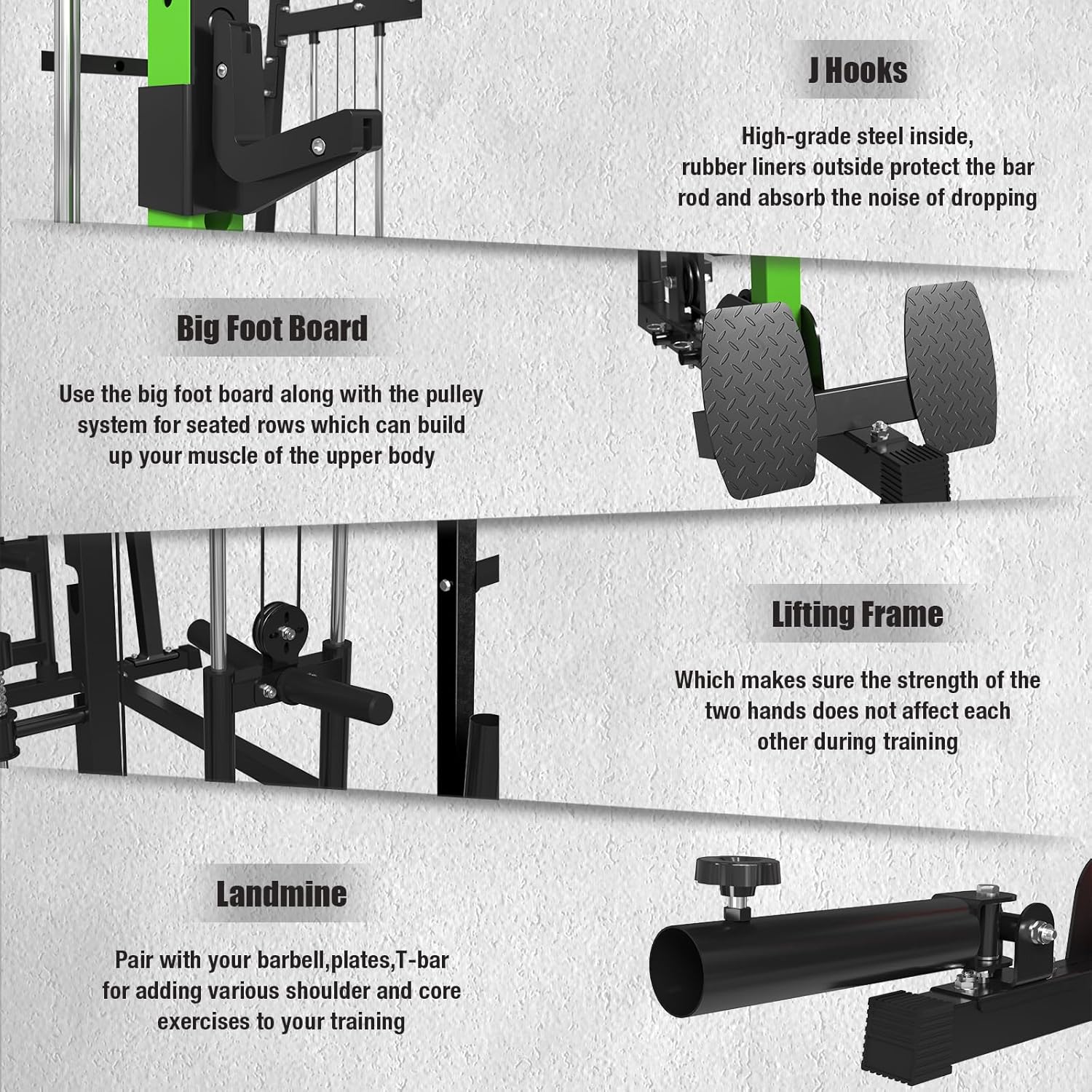 J Hooks

High-grade steel inside, rubber liners outside protect the bar rod and absorb the noise of dropping

Big Foot Board

Use the big foot board along with the pulley system for seated rows which can build up your muscle of the upper body

Lifting Frame

Which makes sure the strength of the two hands does not affect each other during training

Landmine

Pair with your barbell,plates,T-bar for adding various shoulder and core exercises to your training