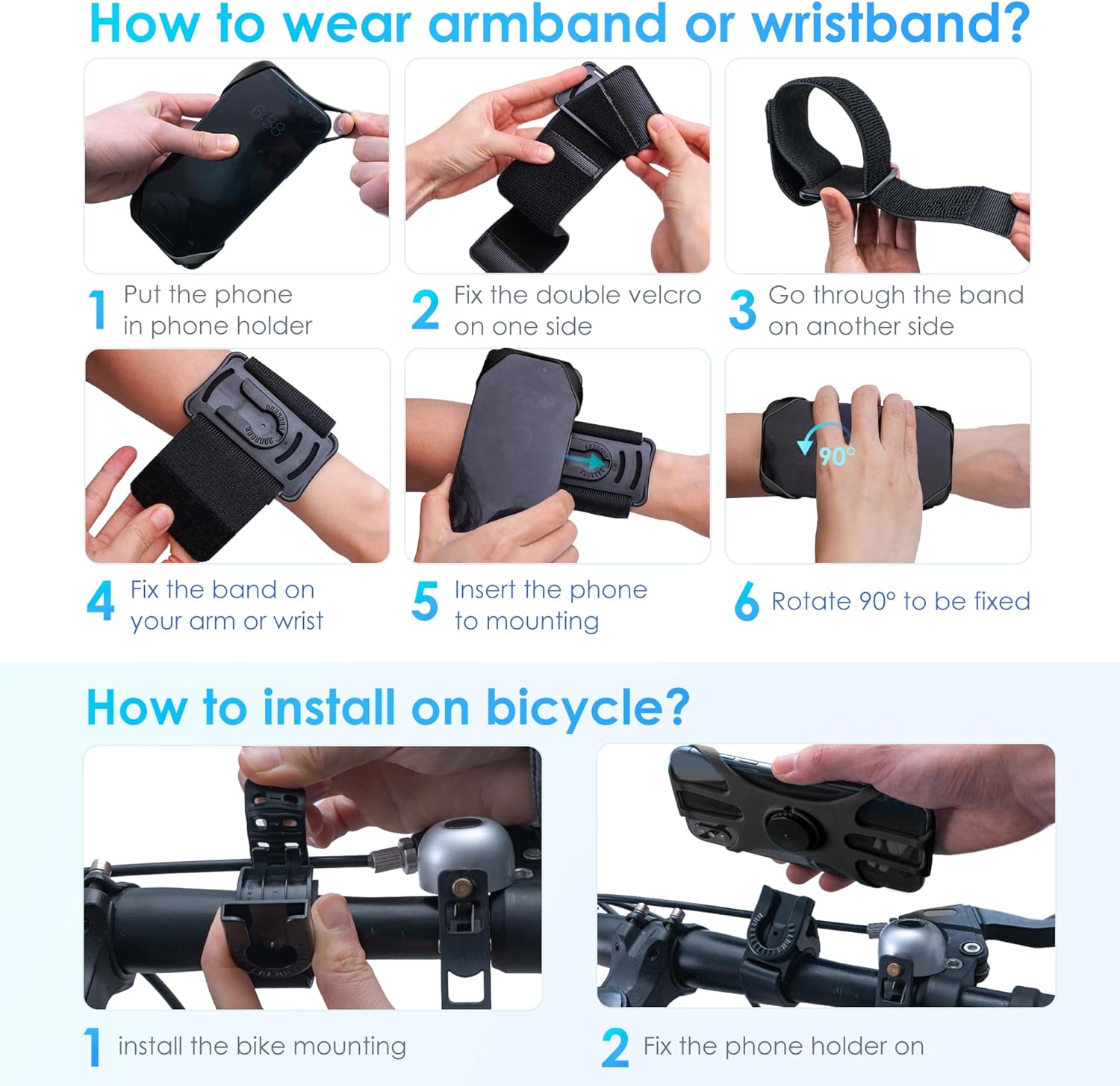 How to wear armband or wristband?

6:38

1 Put the phone in phone holder

2 Fix the double velcro on one side

3 Go through the band on another side

90°

4 Fix the band on your arm or wrist

5 Insert the phone to mounting

6 Rotate 90° to be fixed

How to install on bicycle?

1 install the bike mounting

2 Fix the phone holder on