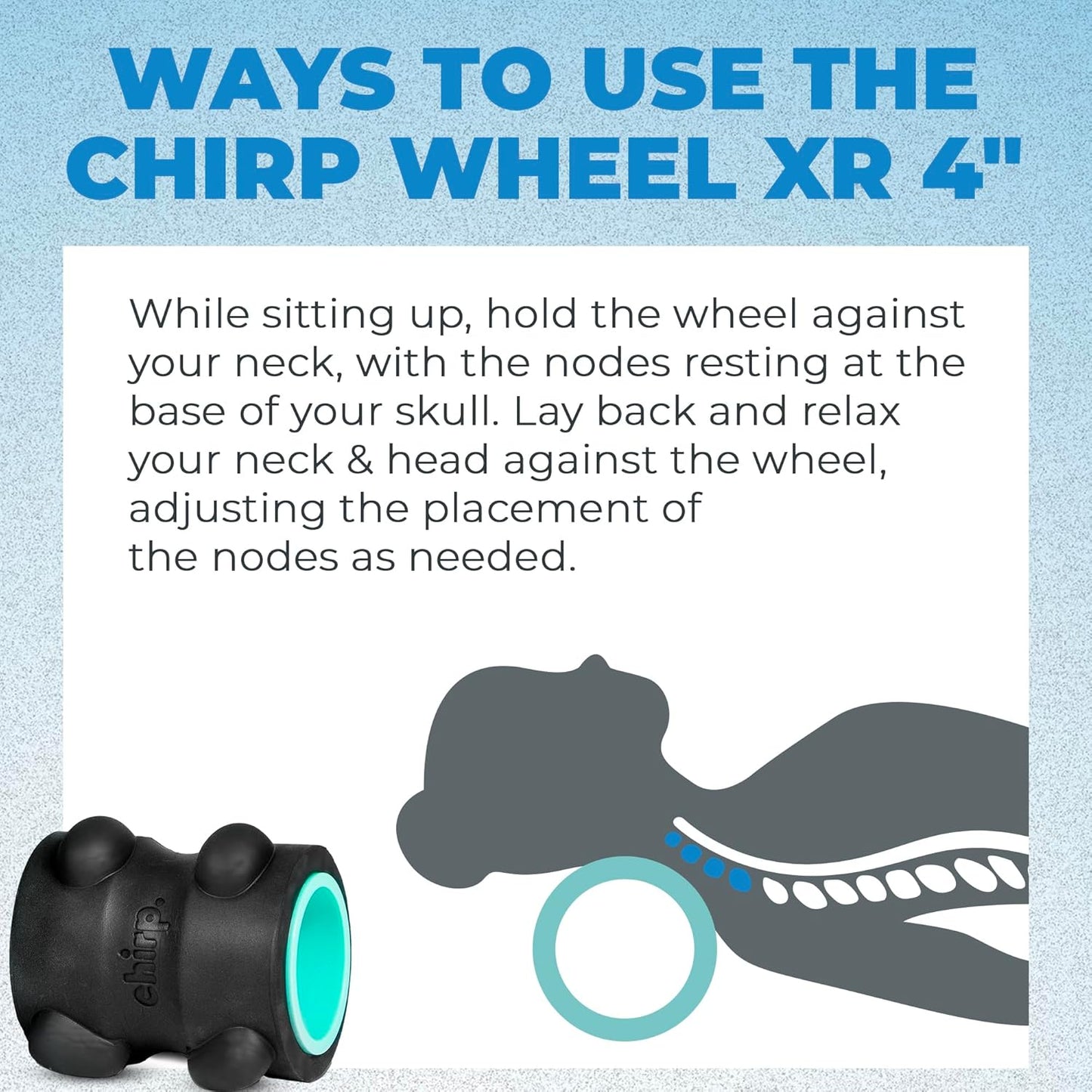 WAYS TO USE THE CHIRP WHEEL XR 4"

While sitting up, hold the wheel against your neck, with the nodes resting at the base of your skull. Lay back and relax your neck & head against the wheel, adjusting the placement of the nodes as needed.

chirp.