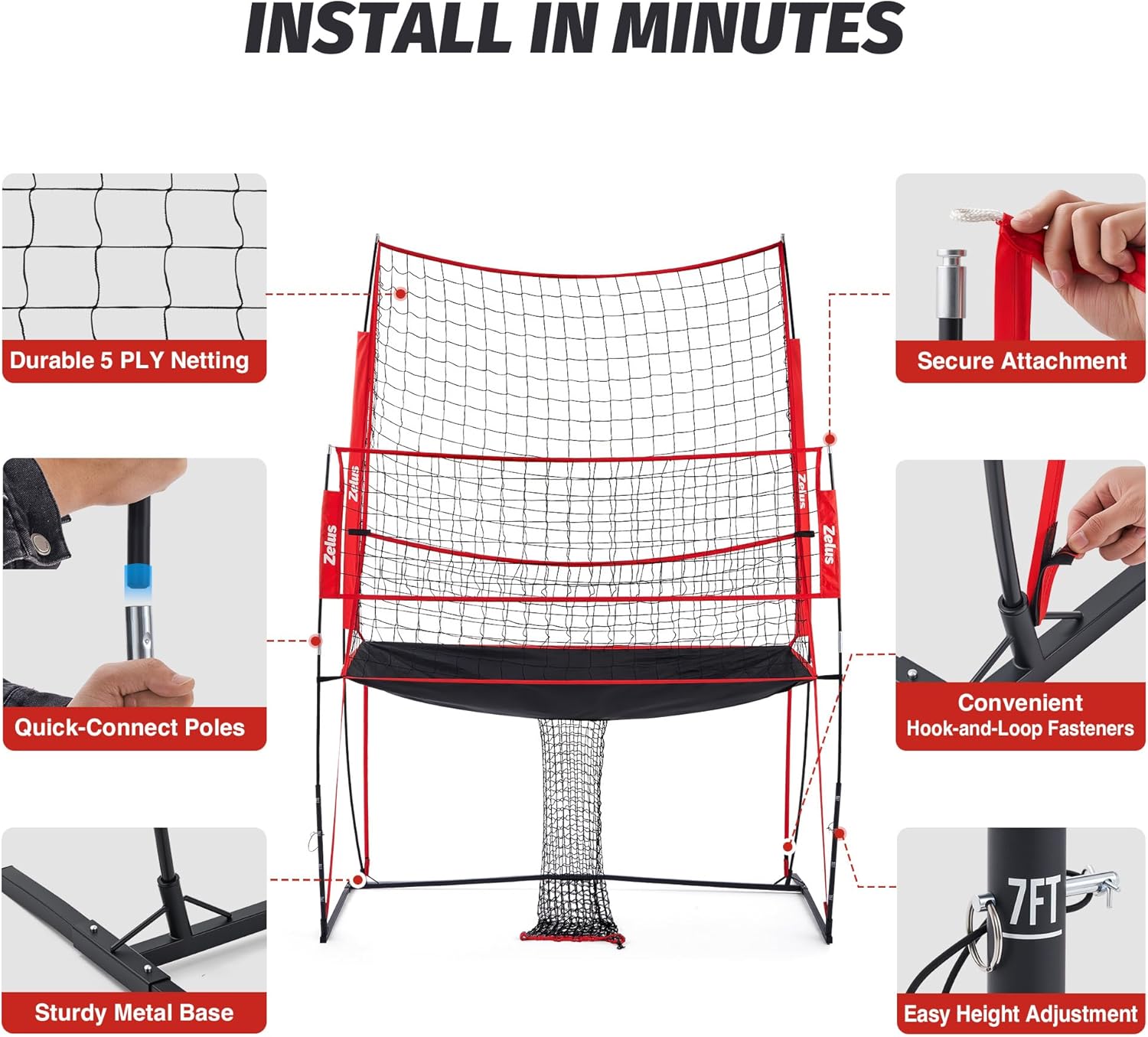 INSTALL IN MINUTES

Durable 5 PLY Netting

Quick-Connect Poles

Sturdy Metal Base

Zelus

Zelus

Zelus

Zelus

Secure Attachment

Convenient
Hook-and-Loop Fasteners

7FT

Easy Height Adjustment