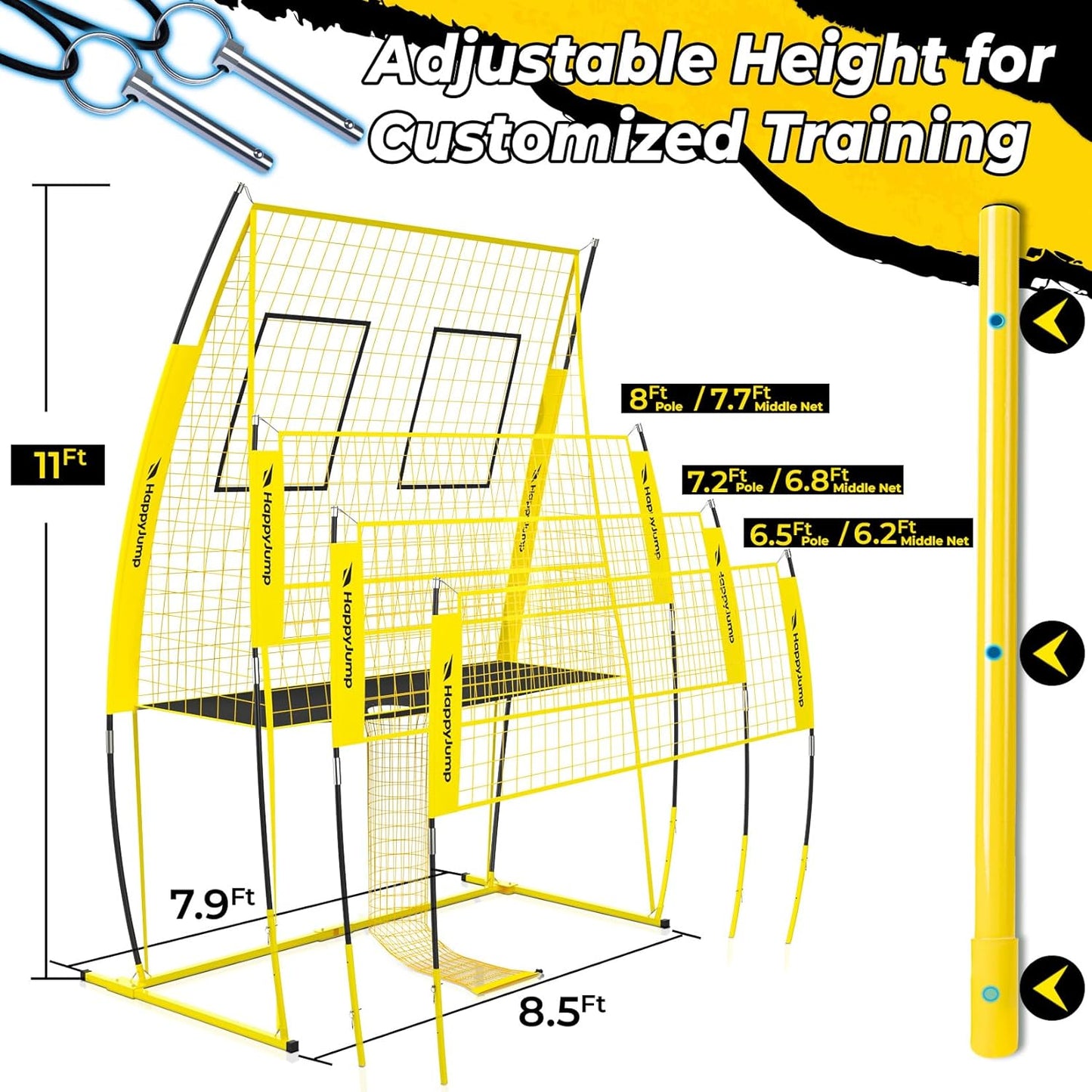 Adjustable Height for Customized Training

11Ft

8Ft Pole / 7.7Ft Middle Net

7.2Ft Pole / 6.8Ft Middle Net

6.5Ft Pole / 6.2Ft Middle Net

HappyJump

HappyJump

HappyJump

HappyJump

HappyJump

HappyJump

HappyJump

HappyJump

7.9Ft

8.5Ft