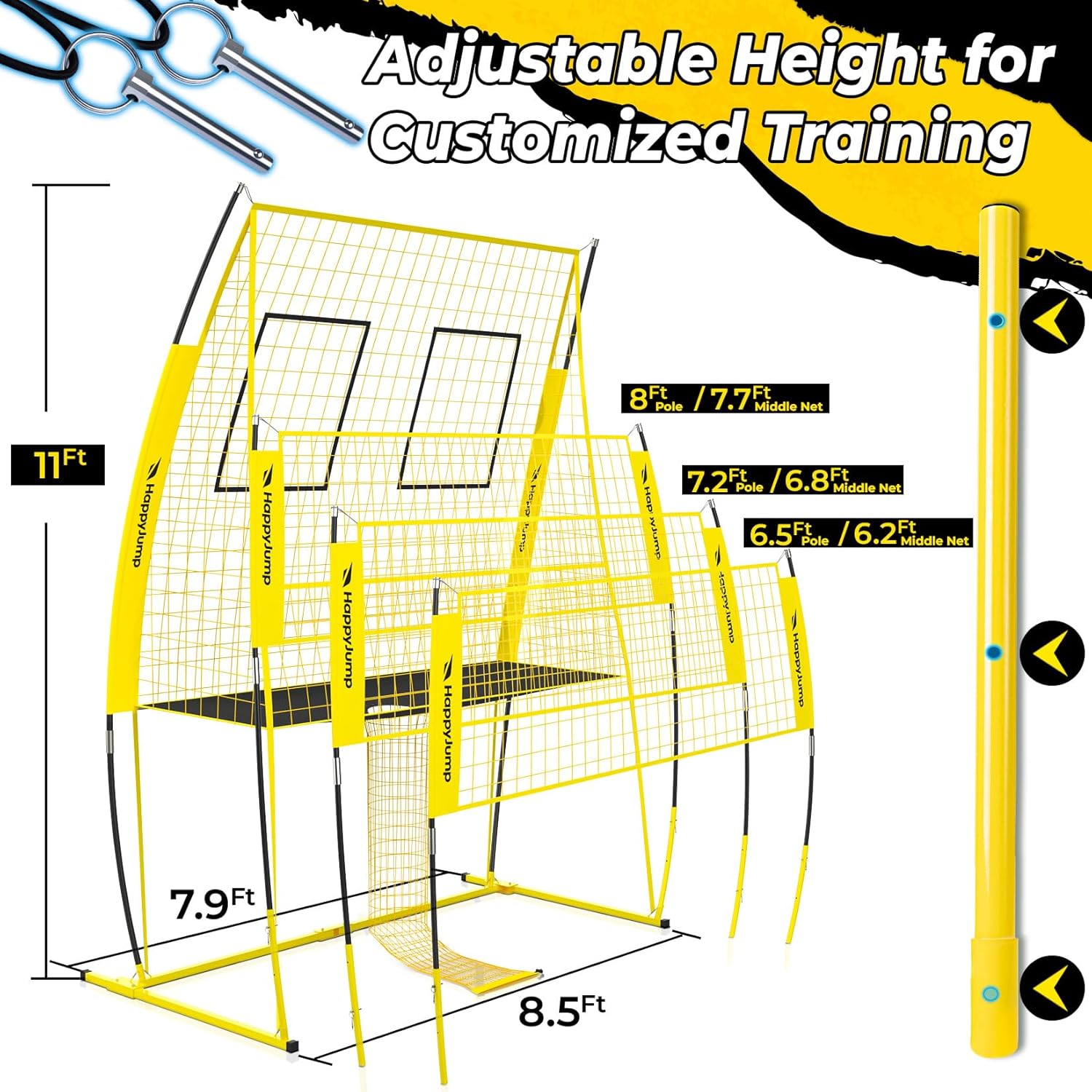 Adjustable Height for Customized Training

11Ft

8Ft Pole / 7.7Ft Middle Net

7.2Ft Pole / 6.8Ft Middle Net

6.5Ft Pole / 6.2Ft Middle Net

HappyJump

HappyJump

HappyJump

HappyJump

HappyJump

HappyJump

HappyJump

HappyJump

7.9Ft

8.5Ft