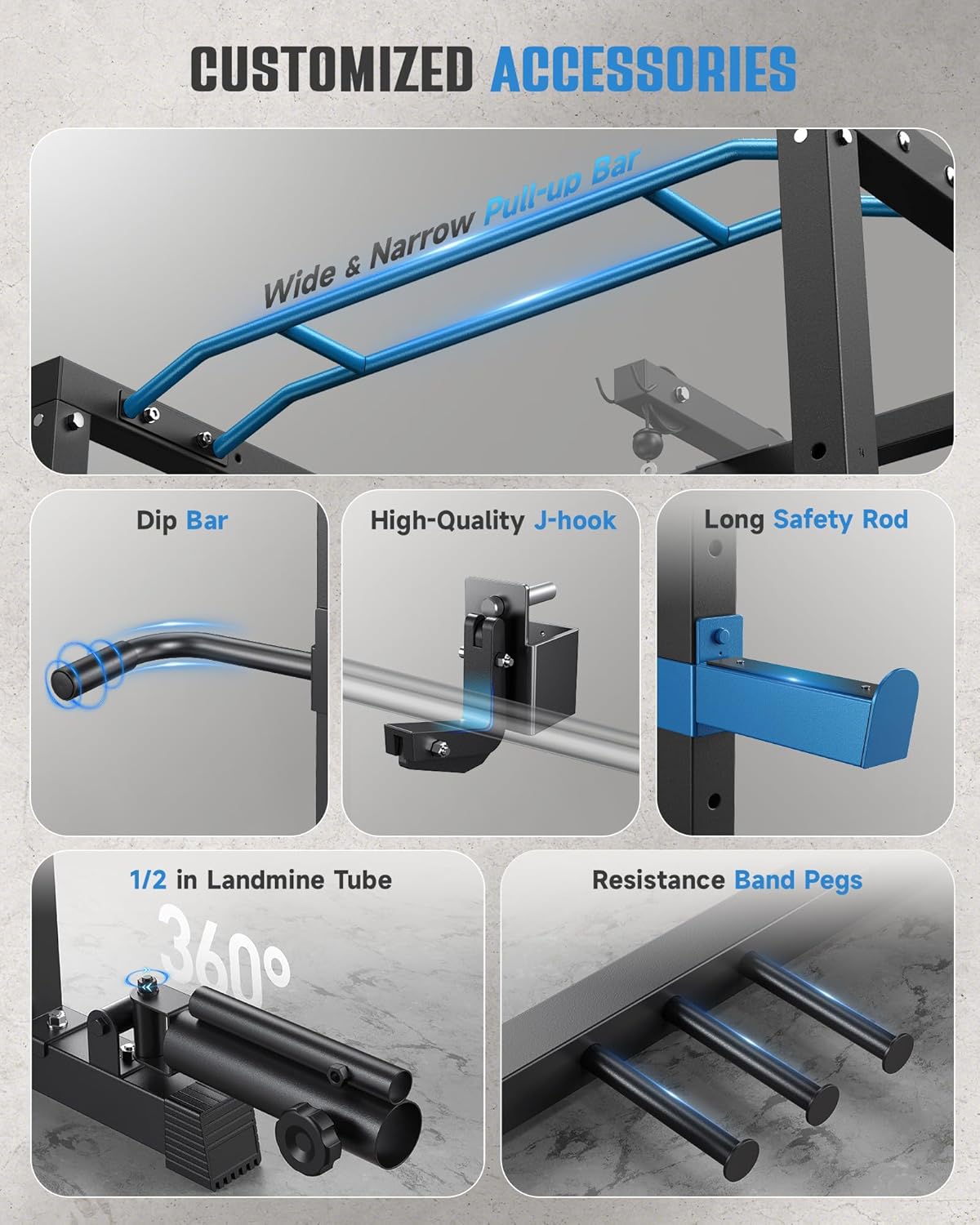 CUSTOMIZED ACCESSORIES

Wide & Narrow Pull-up Bar

Dip Bar

High-Quality J-hook

Long Safety Rod

1/2 in Landmine Tube

360°

Resistance Band Pegs