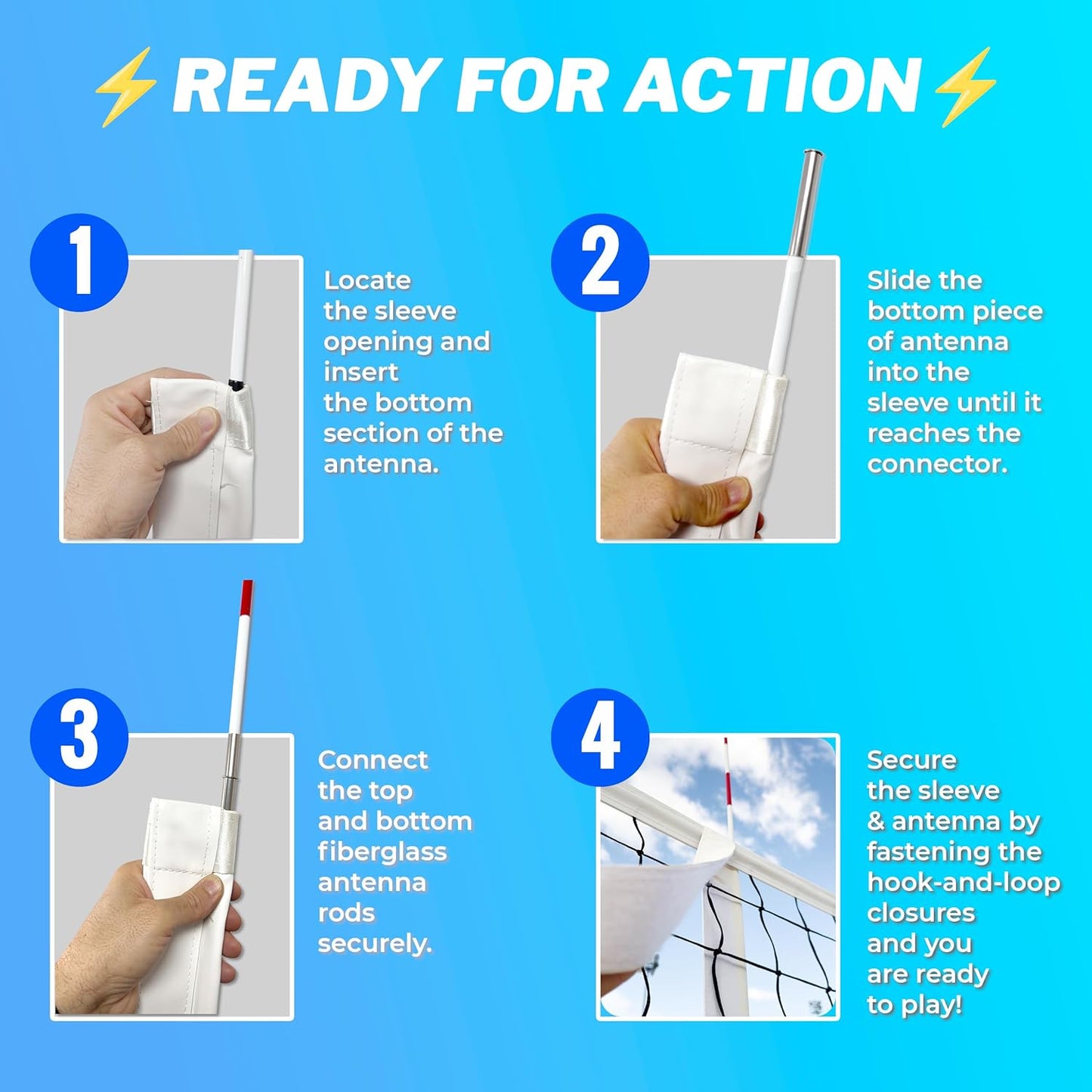 ⚡READY FOR ACTION⚡

1

Locate the sleeve opening and insert the bottom section of the antenna.

2

Slide the bottom piece of antenna into the sleeve until it reaches the connector.

3

Connect the top and bottom fiberglass antenna rods securely.

4

Secure the sleeve & antenna by fastening the hook-and-loop closures and you are ready to play!