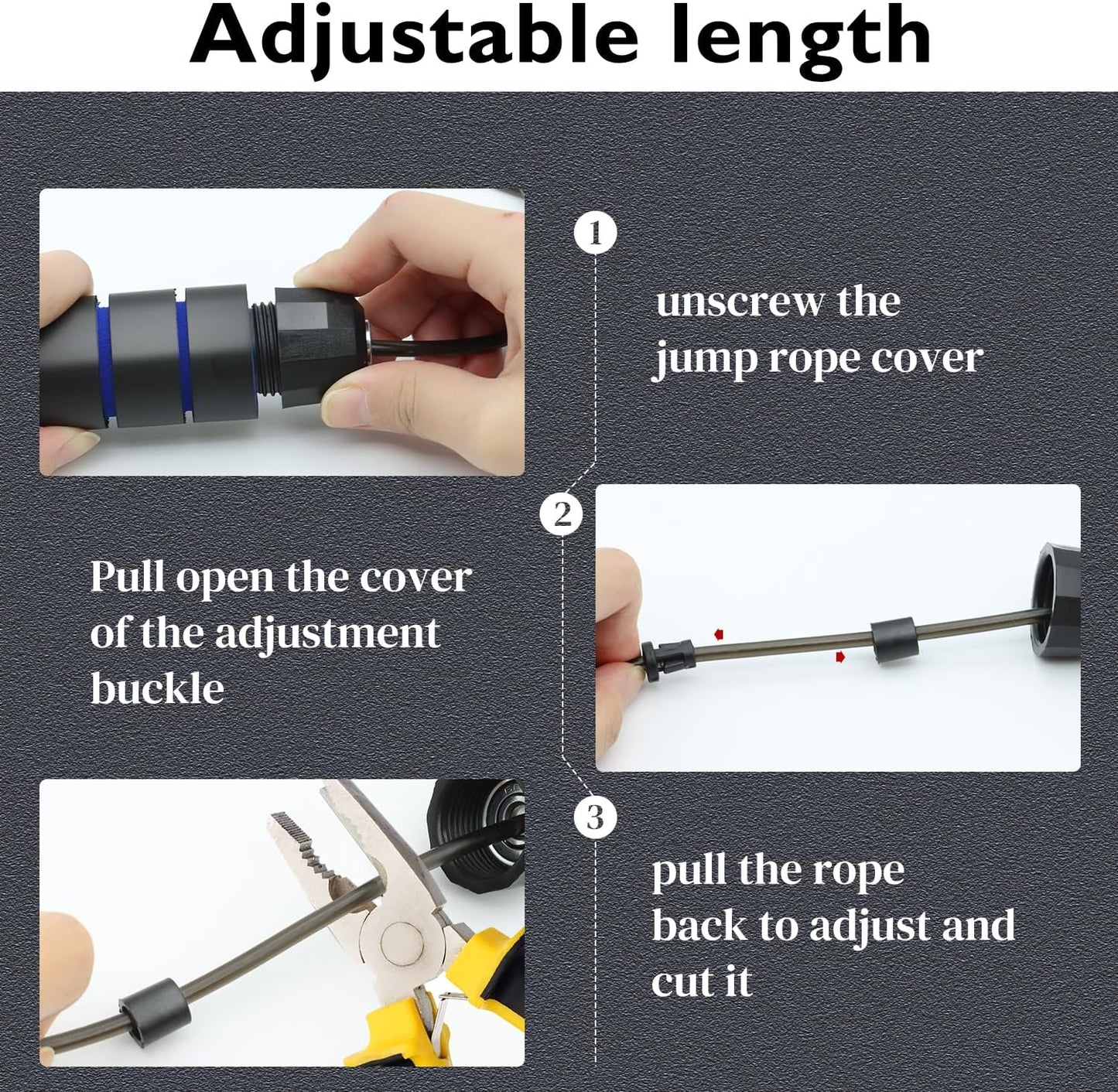 Adjustable length

1

unscrew the jump rope cover

2

Pull open the cover of the adjustment buckle

3

pull the rope back to adjust and cut it