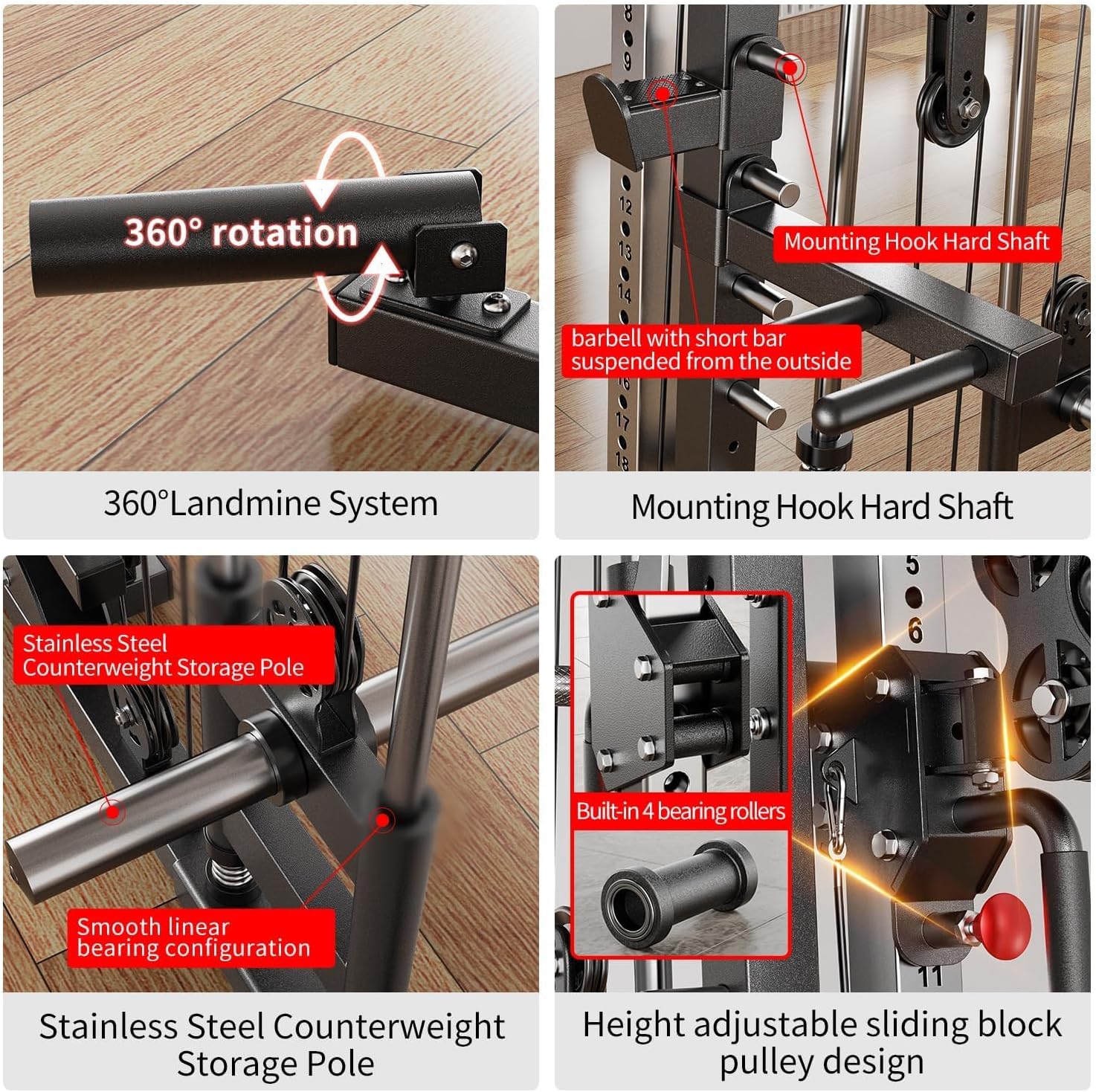 360° rotation

360°Landmine System

8
9
12
13
14
16
17
18

Mounting Hook Hard Shaft

barbell with short bar suspended from the outside

Mounting Hook Hard Shaft

Stainless Steel Counterweight Storage Pole

Smooth linear bearing configuration

Stainless Steel Counterweight Storage Pole

5
6
11

Built-in 4 bearing rollers

Height adjustable sliding block pulley design