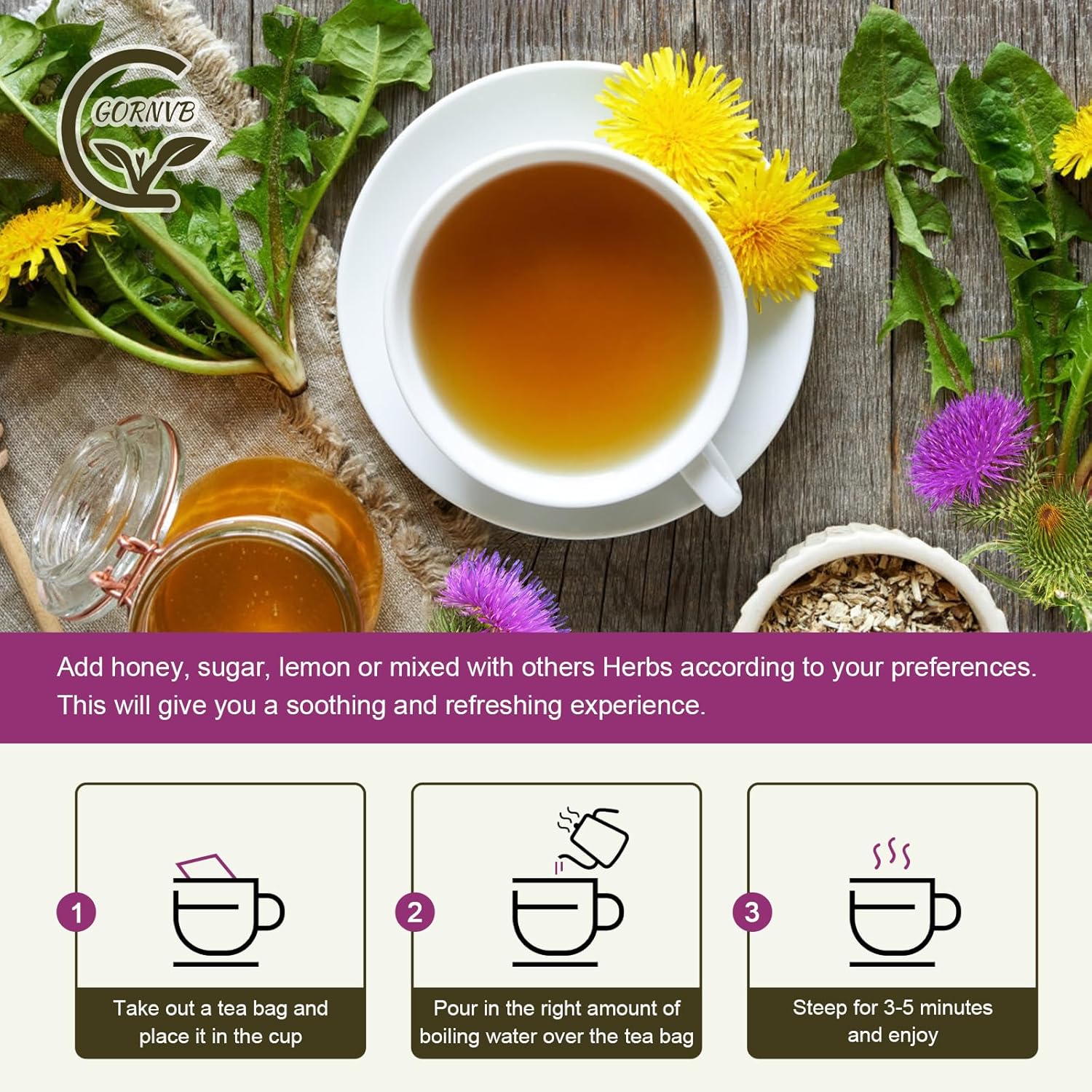 GORNVB

Add honey, sugar, lemon or mixed with others Herbs according to your preferences. This will give you a soothing and refreshing experience.

1
Take out a tea bag and place it in the cup

2
Pour in the right amount of boiling water over the tea bag

3
Steep for 3-5 minutes and enjoy