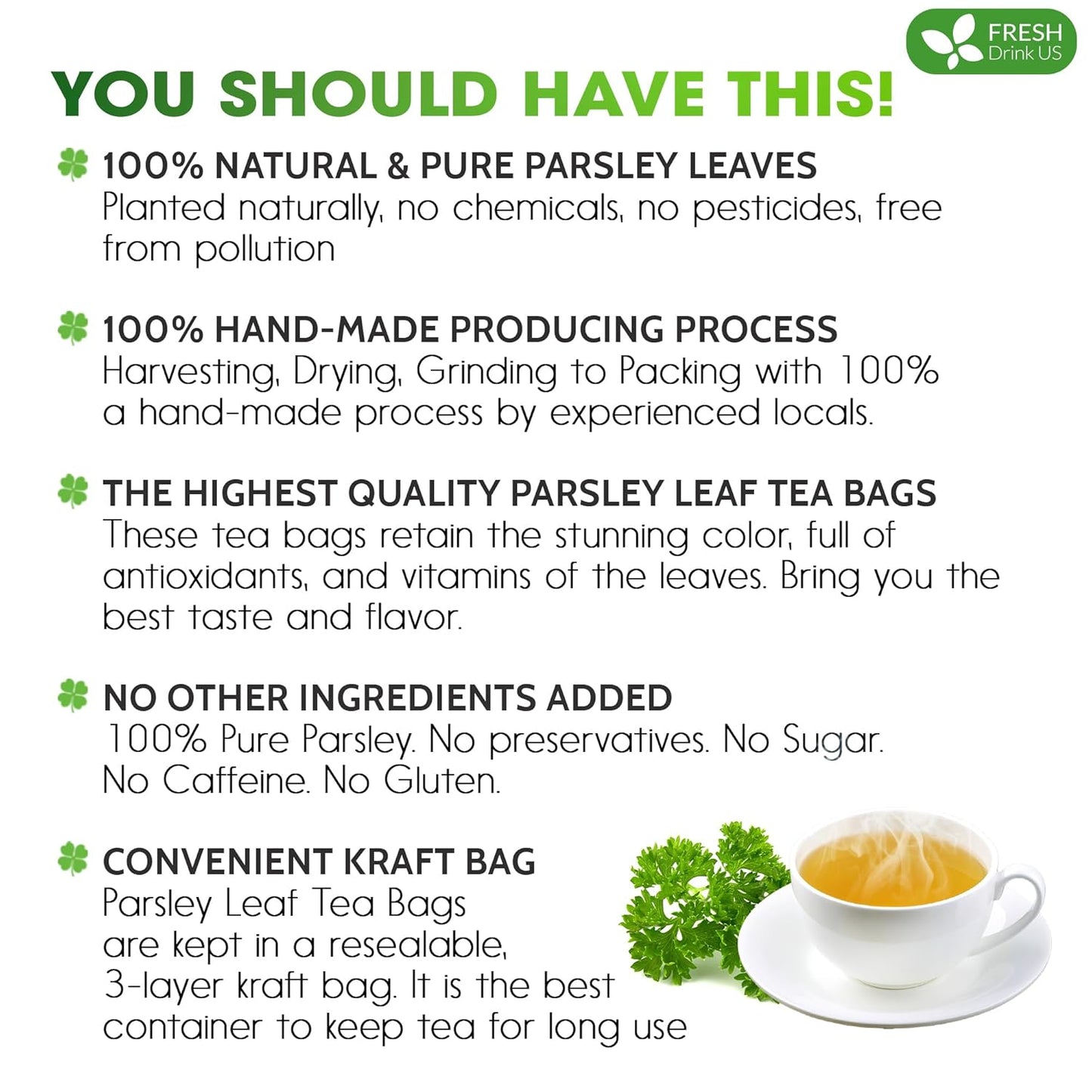 FRESH
Drink US

YOU SHOULD HAVE THIS!

100% NATURAL & PURE PARSLEY LEAVES
Planted naturally, no chemicals, no pesticides, free from pollution

100% HAND-MADE PRODUCING PROCESS
Harvesting, Drying, Grinding to Packing with 100% a hand-made process by experienced locals.

THE HIGHEST QUALITY PARSLEY LEAF TEA BAGS
These tea bags retain the stunning color, full of antioxidants, and vitamins of the leaves. Bring you the best taste and flavor.

NO OTHER INGREDIENTS ADDED
100% Pure Parsley. No preservatives. No Sugar. No Caffeine. No Gluten.

CONVENIENT KRAFT BAG
Parsley Leaf Tea Bags are kept in a resealable, 3-layer kraft bag. It is the best container to keep tea for long use