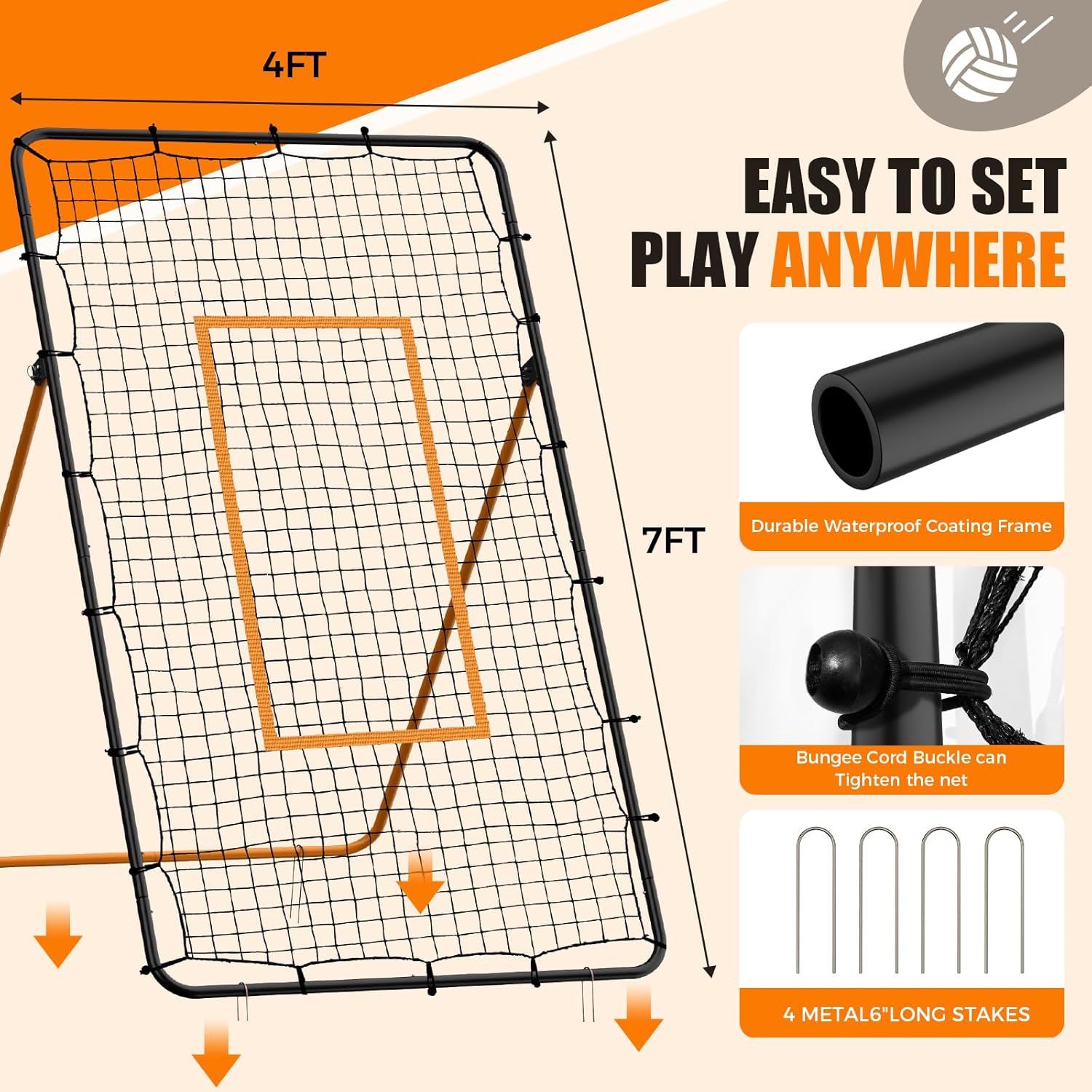 4FT

7FT

EASY TO SET
PLAY ANYWHERE

Durable Waterproof Coating Frame

Bungee Cord Buckle can Tighten the net

4 METAL6"LONG STAKES