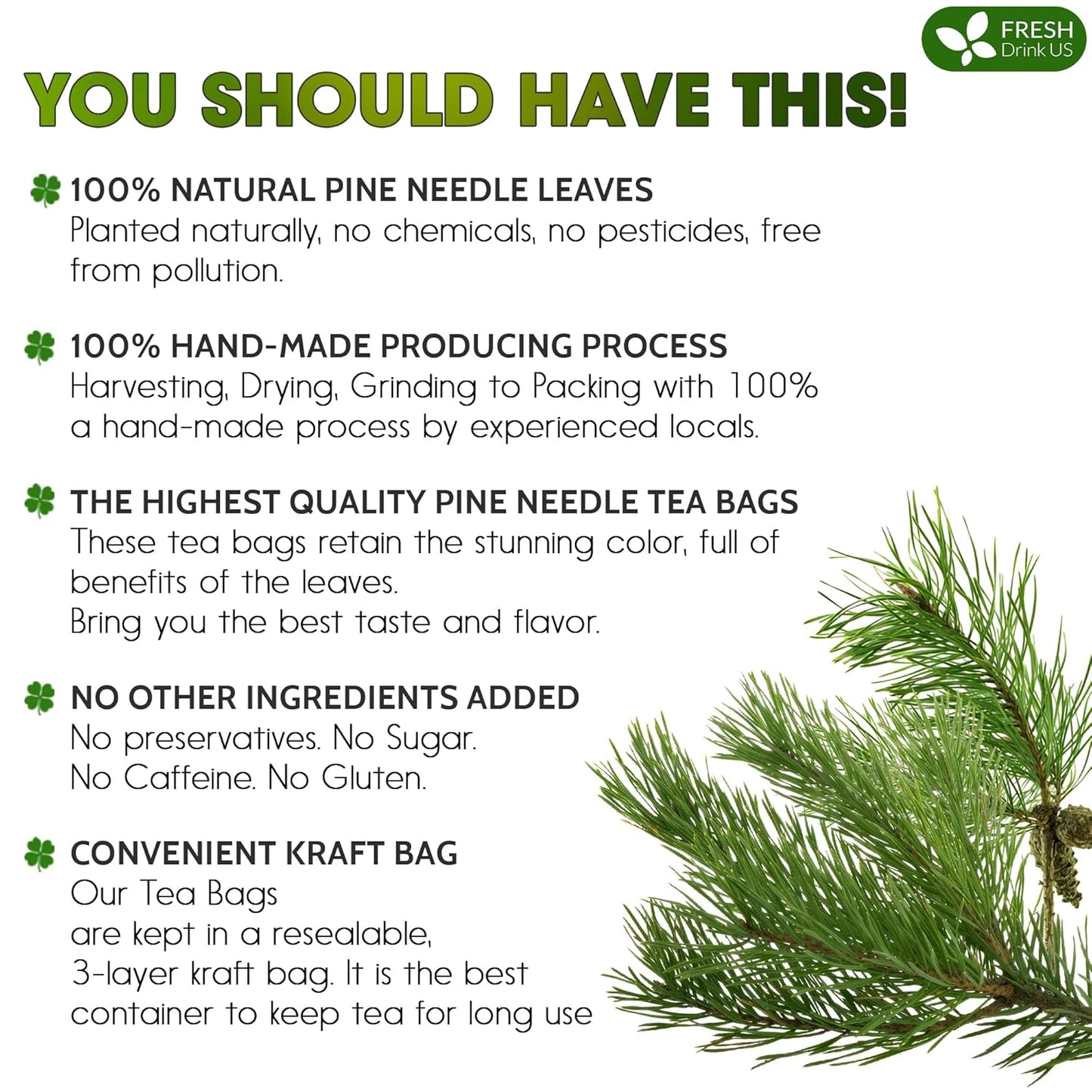 FRESH
Drink US

YOU SHOULD HAVE THIS!

100% NATURAL PINE NEEDLE LEAVES
Planted naturally, no chemicals, no pesticides, free from pollution.

100% HAND-MADE PRODUCING PROCESS
Harvesting, Drying, Grinding to Packing with 100% a hand-made process by experienced locals.

THE HIGHEST QUALITY PINE NEEDLE TEA BAGS
These tea bags retain the stunning color, full of benefits of the leaves.
Bring you the best taste and flavor.

NO OTHER INGREDIENTS ADDED
No preservatives. No Sugar.
No Caffeine. No Gluten.

CONVENIENT KRAFT BAG
Our Tea Bags
are kept in a resealable,
3-layer kraft bag. It is the best container to keep tea for long use