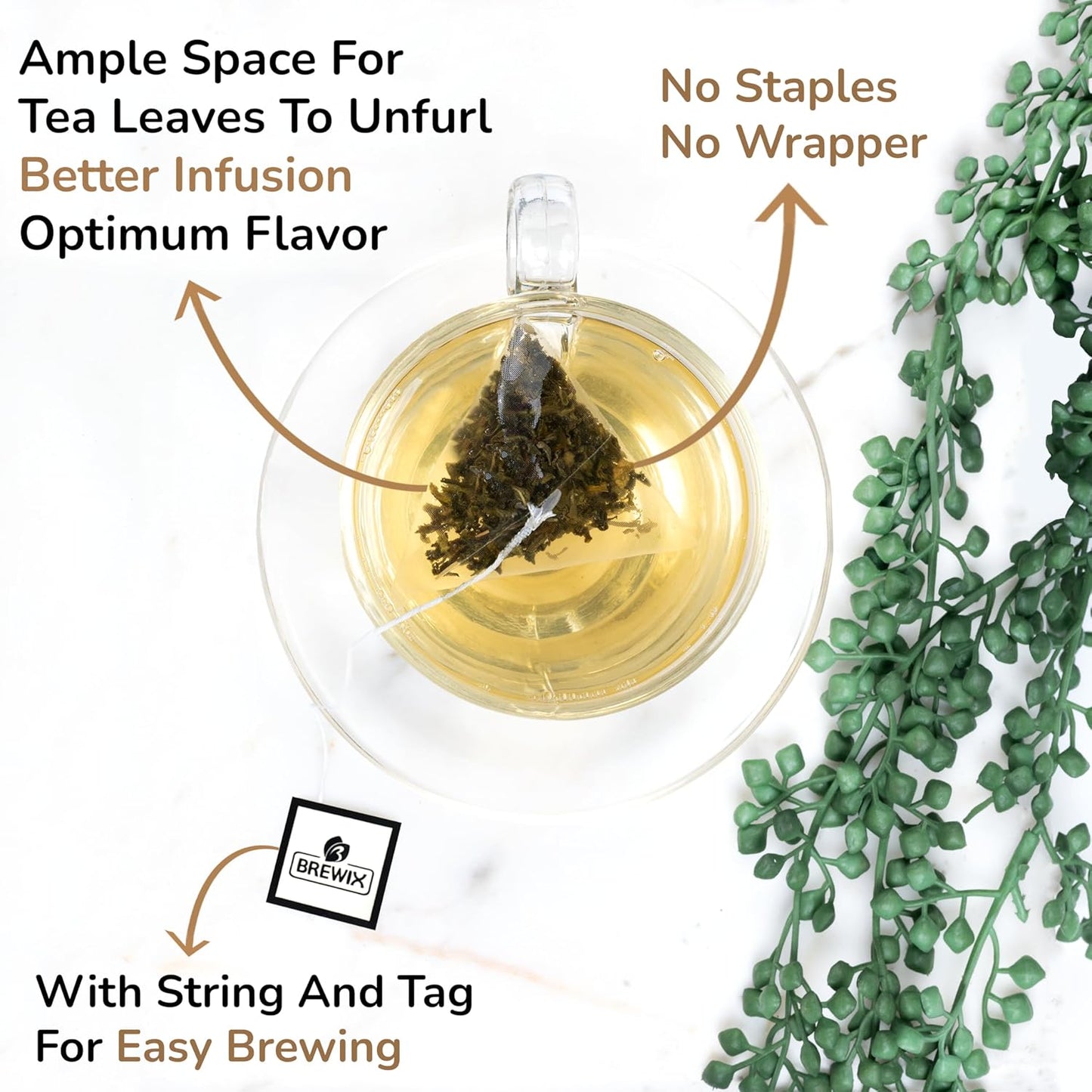 Ample Space For Tea Leaves To Unfurl
Better Infusion
Optimum Flavor

No Staples
No Wrapper

BREWIX

With String And Tag For Easy Brewing