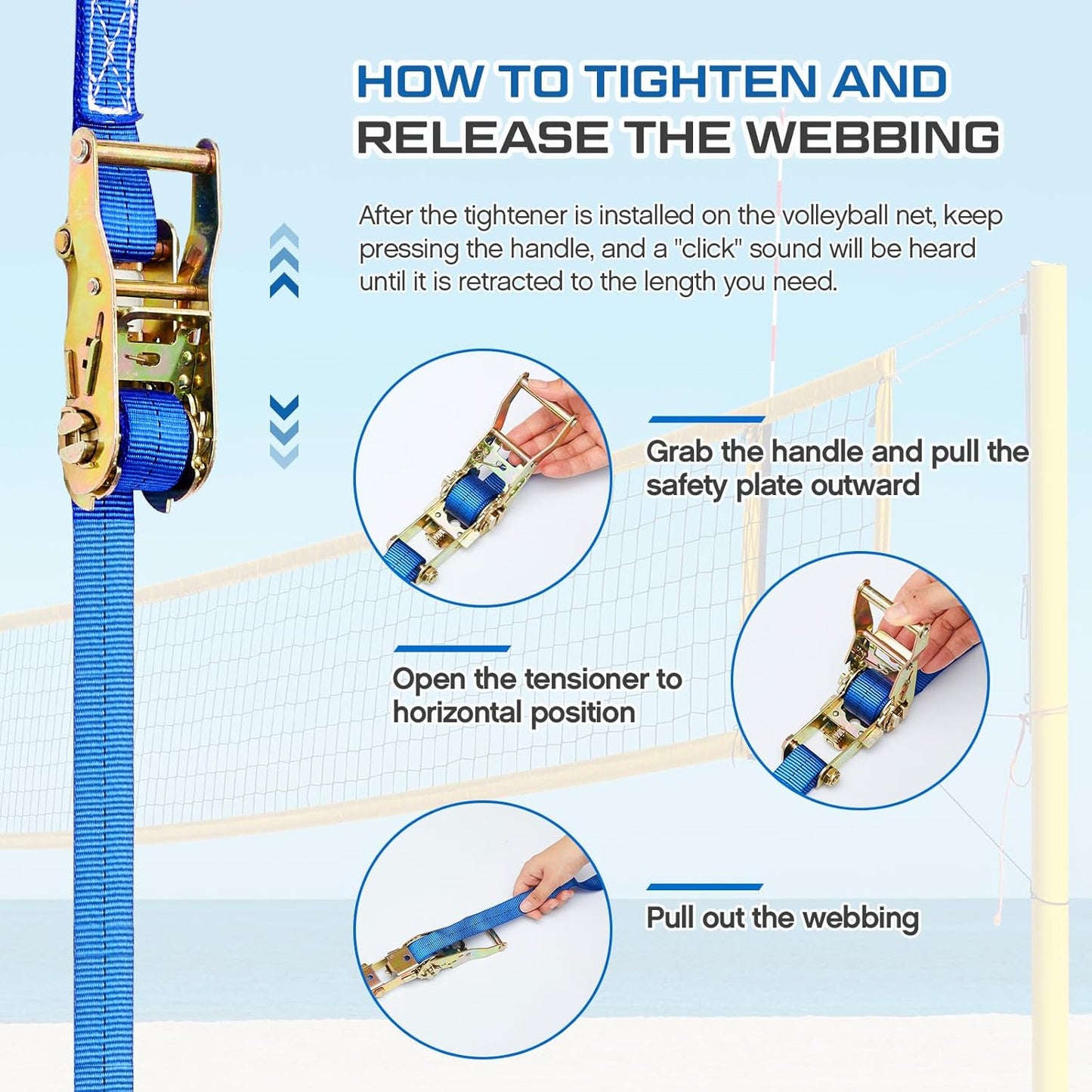 HOW TO TIGHTEN AND RELEASE THE WEBBING

After the tightener is installed on the volleyball net, keep pressing the handle, and a "click" sound will be heard until it is retracted to the length you need.

Grab the handle and pull the safety plate outward

Open the tensioner to horizontal position

Pull out the webbing