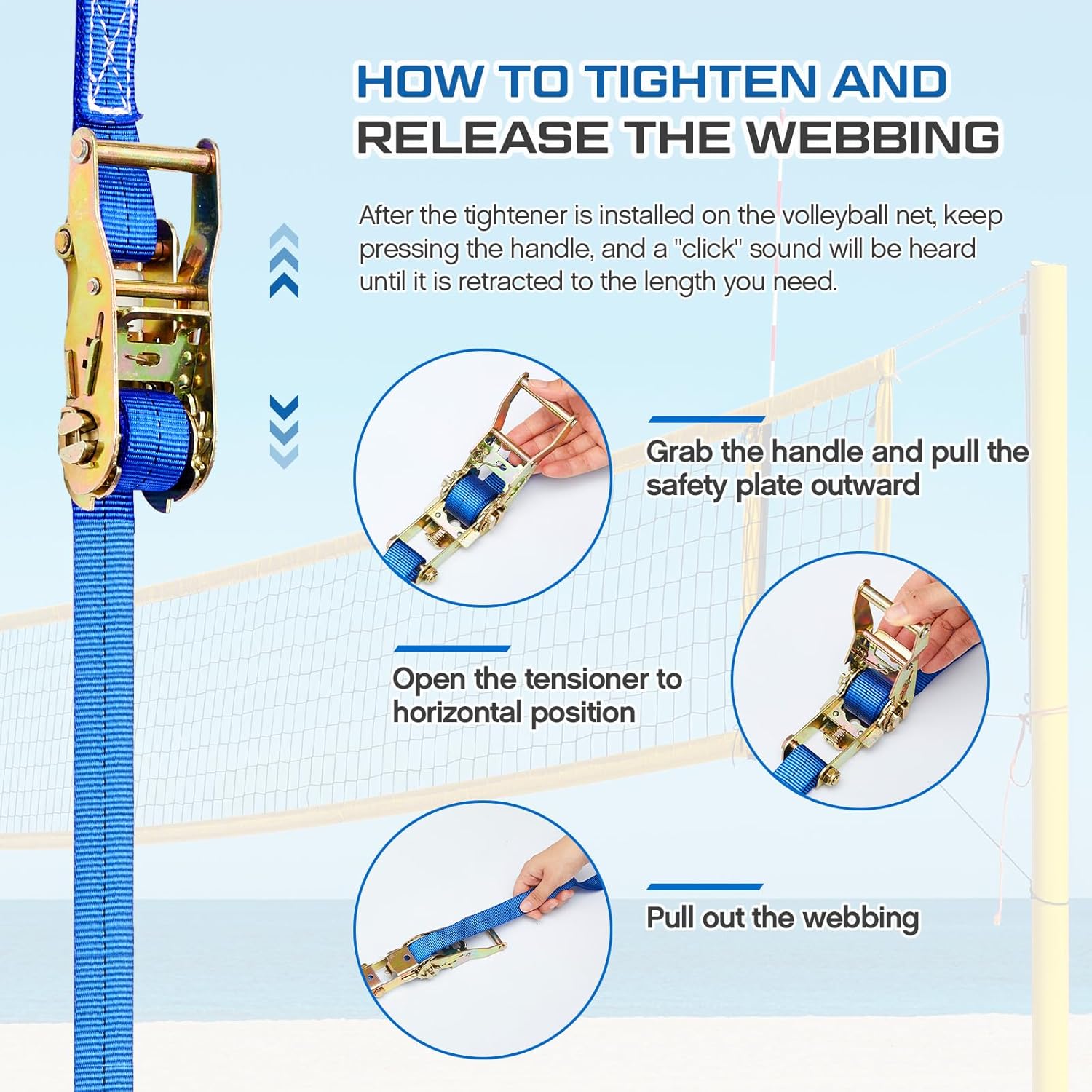 HOW TO TIGHTEN AND RELEASE THE WEBBING

After the tightener is installed on the volleyball net, keep pressing the handle, and a "click" sound will be heard until it is retracted to the length you need.

Grab the handle and pull the safety plate outward

Open the tensioner to horizontal position

Pull out the webbing