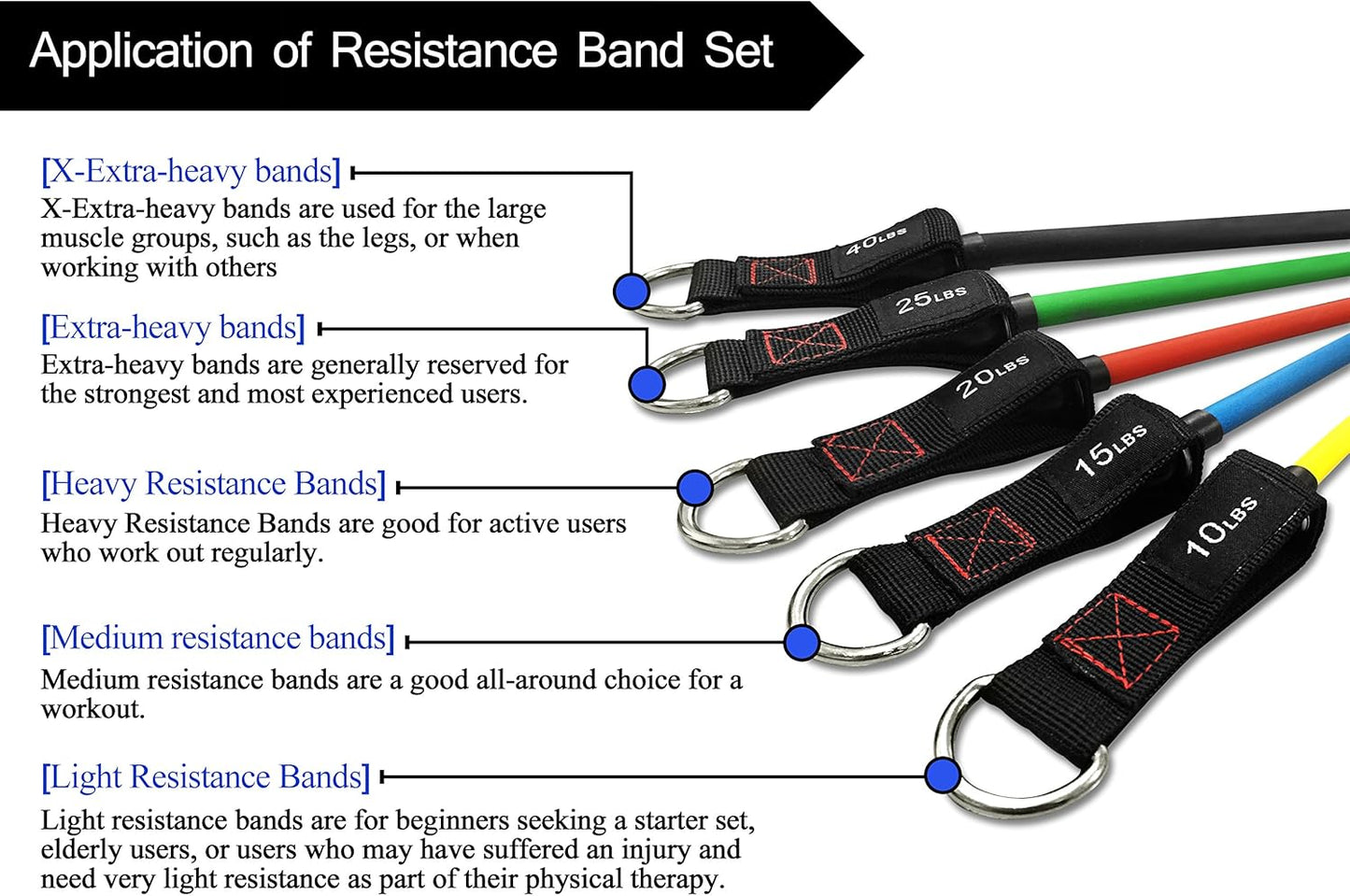 Application of Resistance Band Set

[X-Extra-heavy bands]
X-Extra-heavy bands are used for the large muscle groups, such as the legs, or when working with others

[Extra-heavy bands]
Extra-heavy bands are generally reserved for the strongest and most experienced users.

[Heavy Resistance Bands]
Heavy Resistance Bands are good for active users who work out regularly.

[Medium resistance bands]
Medium resistance bands are a good all-around choice for a workout.

[Light Resistance Bands]
Light resistance bands are for beginners seeking a starter set, elderly users, or users who may have suffered an injury and need very light resistance as part of their physical therapy.

40LBS
25LBS
20LBS
15LBS
10LBS